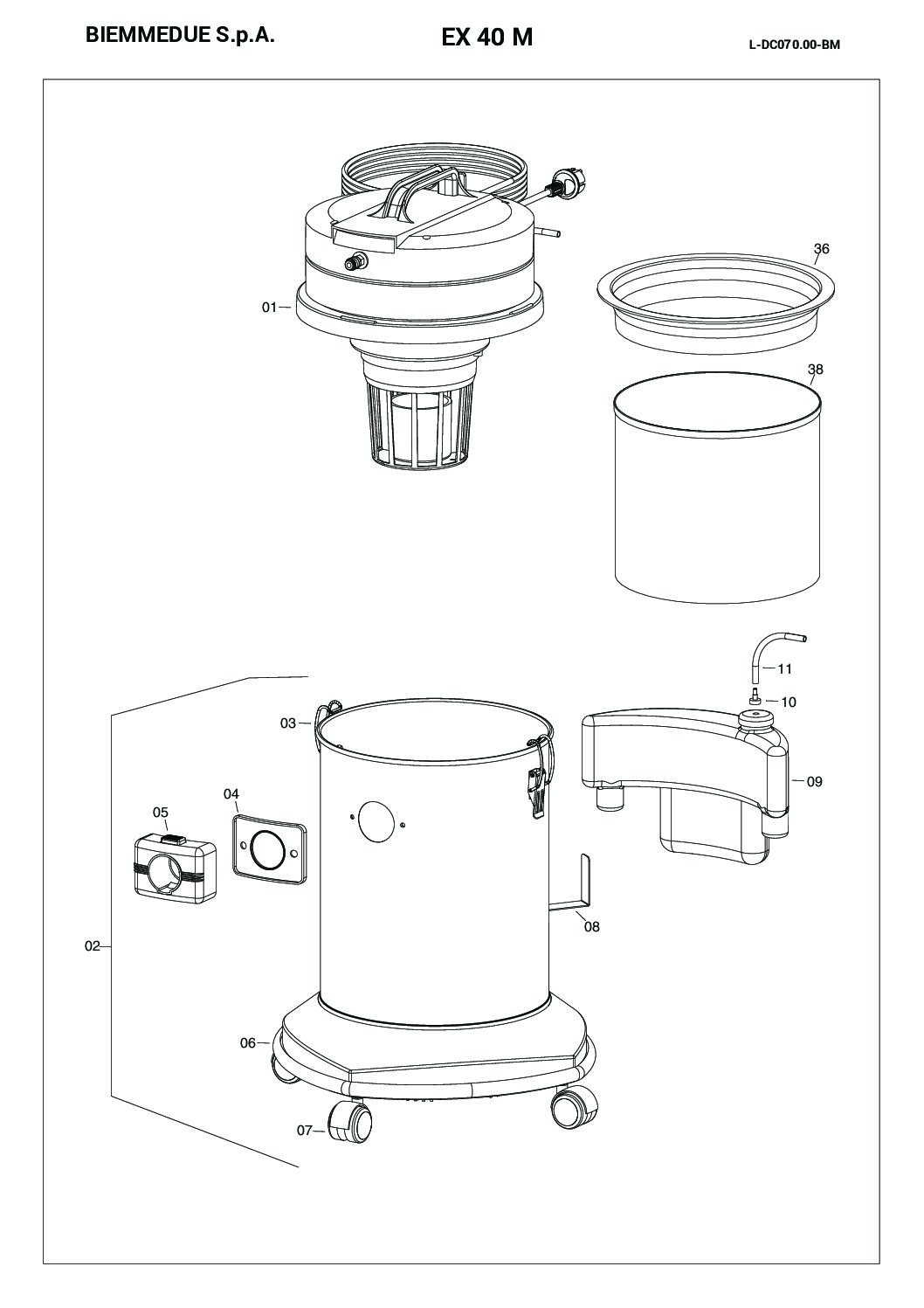 BIEMMEDUE S.p.A.

EX 40 M

L-DC070.00-BM

36

01

38

11

10

03

09

04

05

08

02

06

07